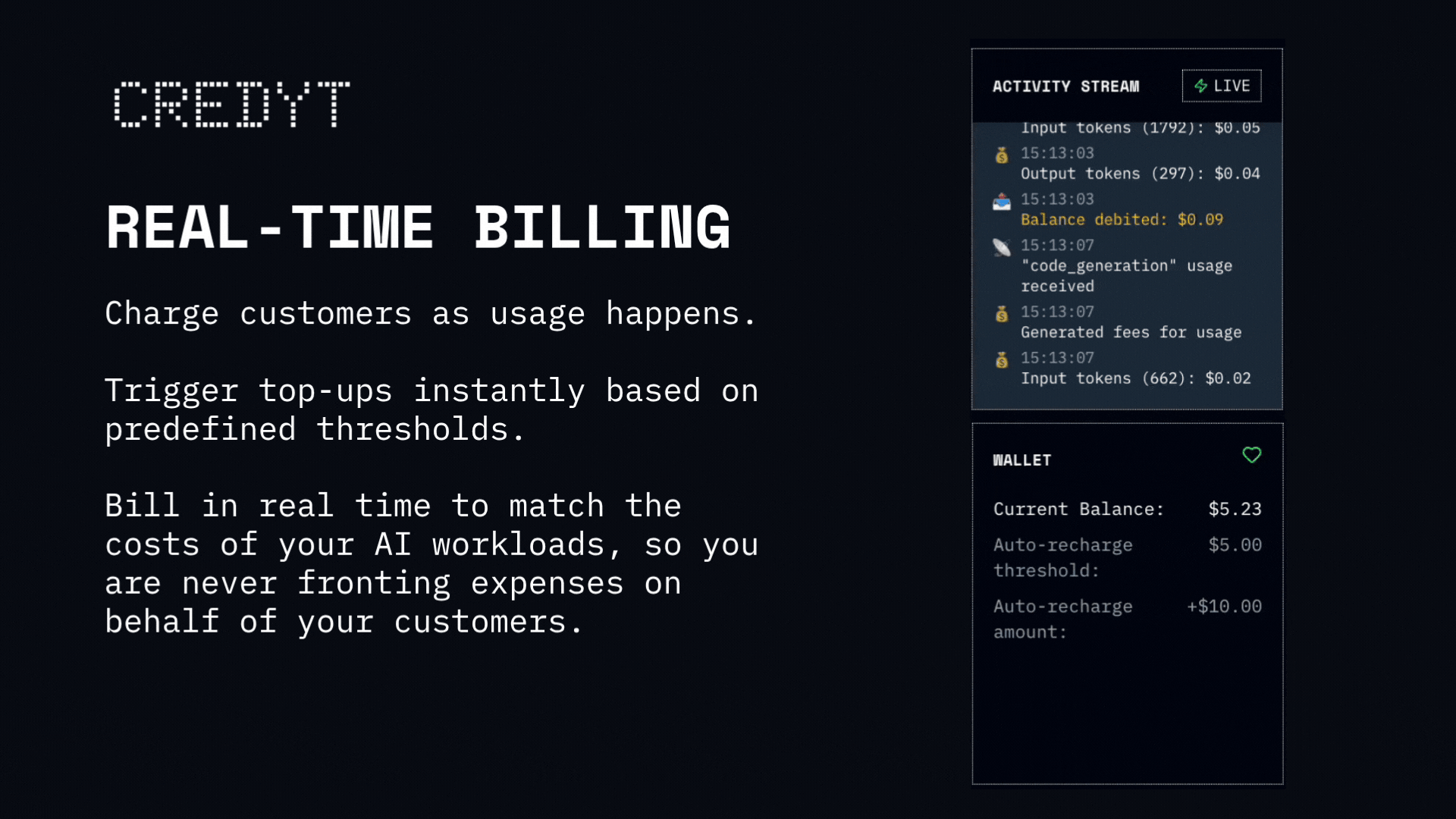 CREDYT

REAL-TIME BILLING

Charge customers as usage happens.

Trigger top-ups instantly based on predefined thresholds.

Bill in real time to match the costs of your AI workloads, so you are never fronting expenses on behalf of your customers.

ACTIVITY STREAM
LIVE

Input tokens (1792): $0.05
15:13:03
Output tokens (297): $0.04
15:13:03
Balance debited: $0.09
15:13:07
"code_generation" usage received
15:13:07
Generated fees for usage
15:13:07
Input tokens (662): $0.02

WALLET

Current Balance: $5.23
Auto-recharge threshold: $5.00
Auto-recharge amount: +$10.00